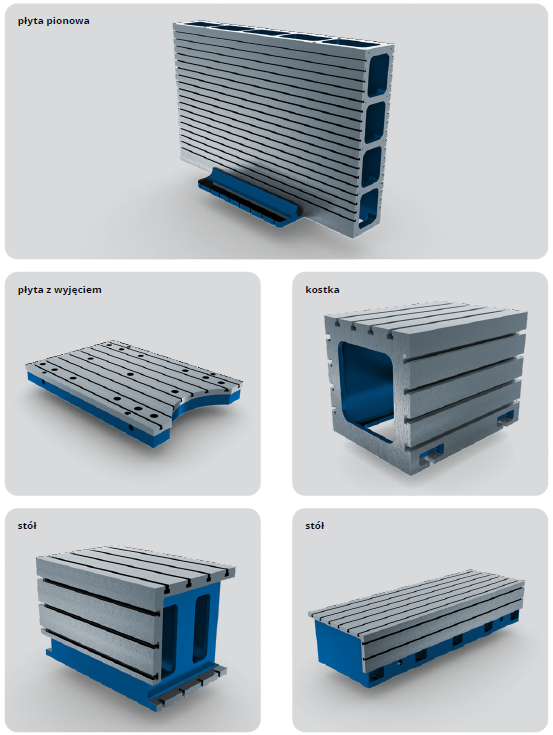 płyta pionowa

płyta z wyjęciem

kostka

stół

stół